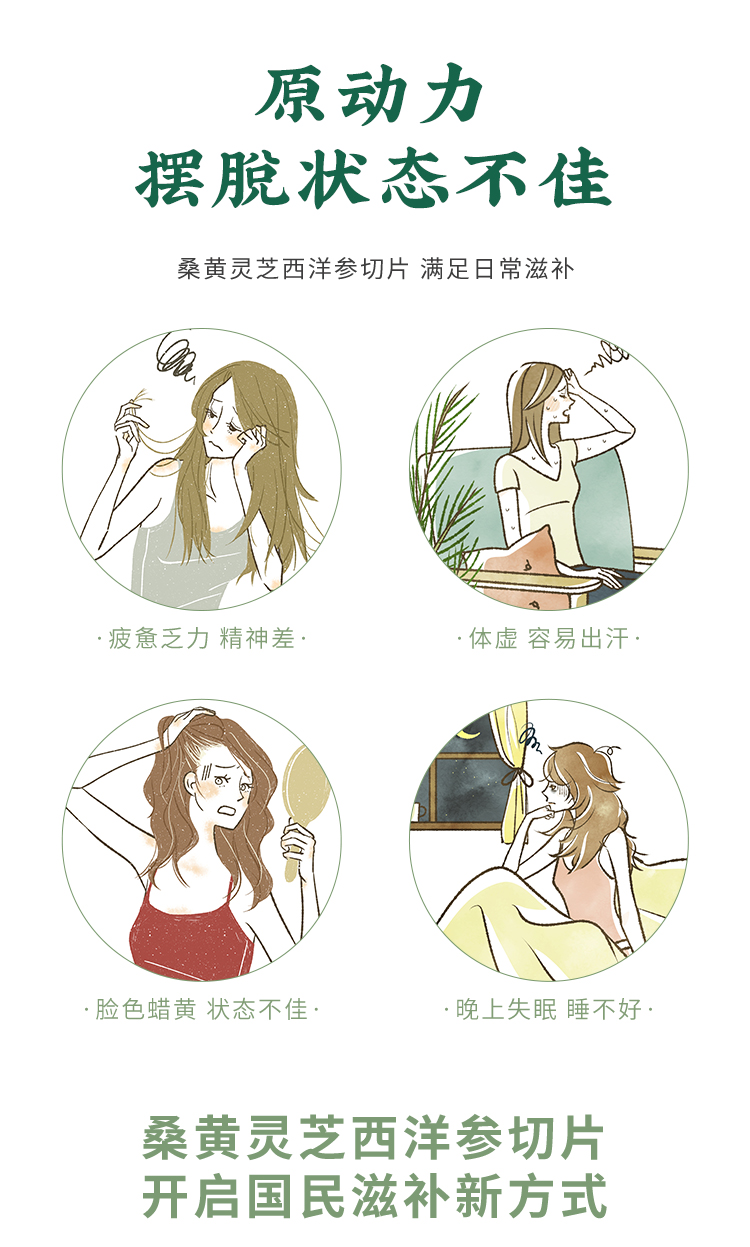 原动力
摆脱状态不佳

桑黄灵芝西洋参切片 满足日常滋补

·疲惫乏力 精神差·

·体虚 容易出汗·

·脸色蜡黄 状态不佳·

·晚上失眠 睡不好·

桑黄灵芝西洋参切片
开启国民滋补新方式